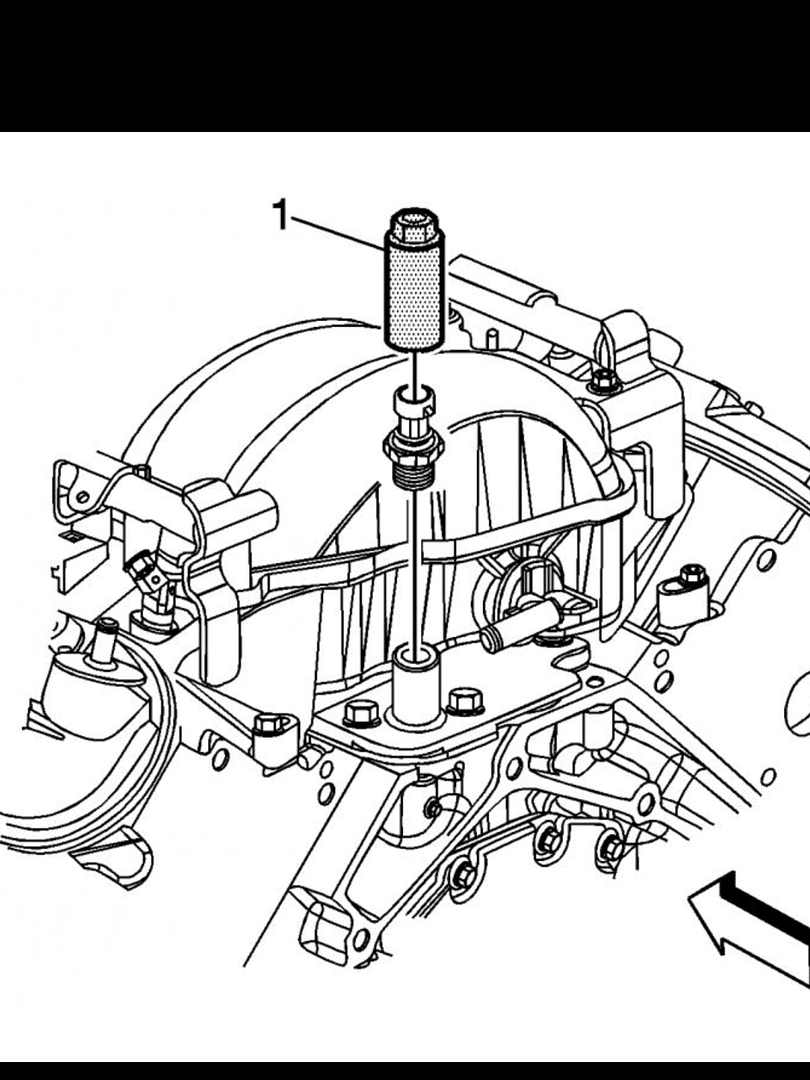 1